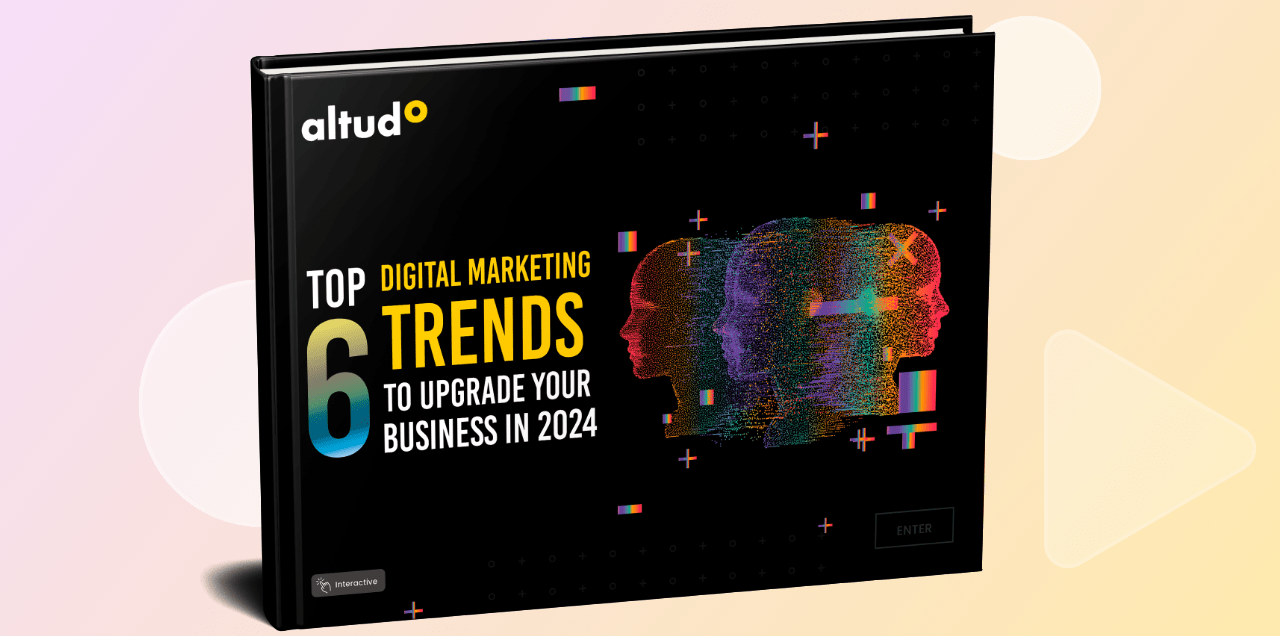 altudo

TOP 6 DIGITAL MARKETING TRENDS TO UPGRADE YOUR BUSINESS IN 2024

ENTER

Interactive